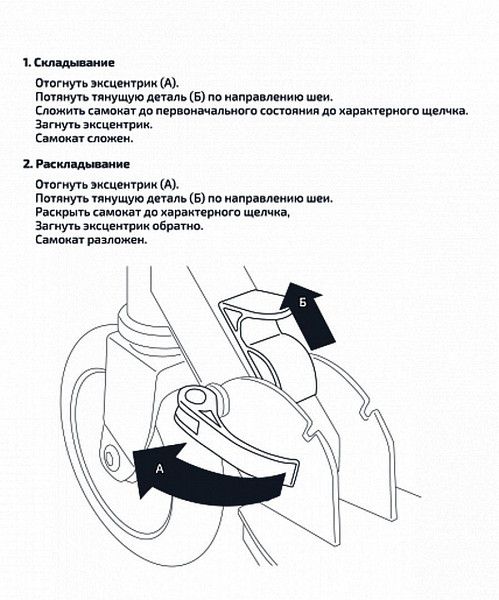 1. Складывание

Отогнуть эксцентрик (А).
Потянуть тянущую деталь (Б) по направлению шеи.
Сложить самокат до первоначального состояния до характерного щелчка.
Загнуть эксцентрик.
Самокат сложен.

2. Раскладывание

Отогнуть эксцентрик (А).
Потянуть тянущую деталь (Б) по направлению шеи.
Раскрыть самокат до характерного щелчка,
Загнуть эксцентрик обратно.
Самокат разложен.

Б

А