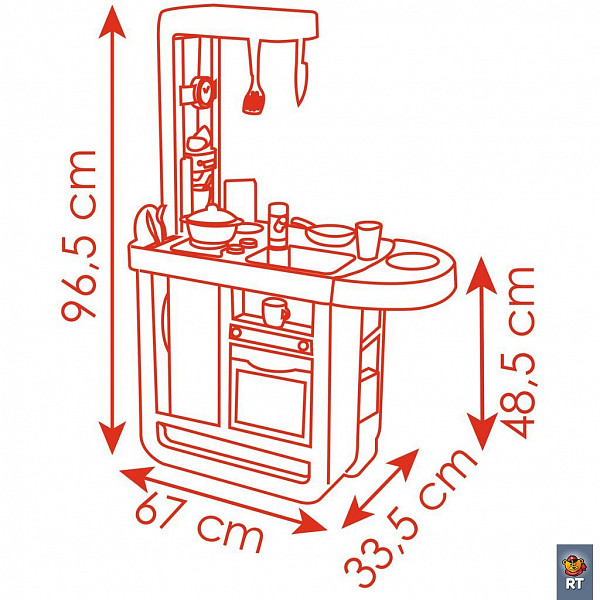 96,5 cm

48,5 cm

67 cm

33,5 cm

RT