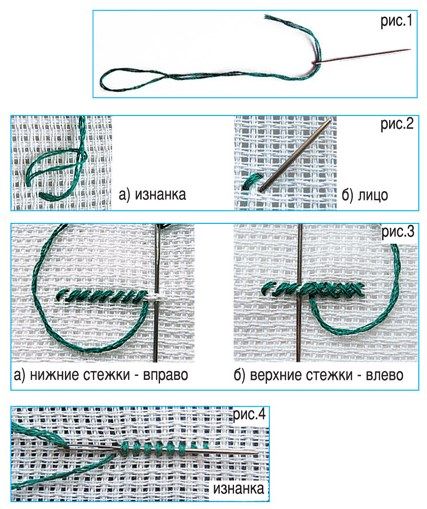 рис.1

рис.2

а) изнанка

б) лицо

рис.3

а) нижние стежки - вправо

б) верхние стежки - влево

рис.4

изнанка